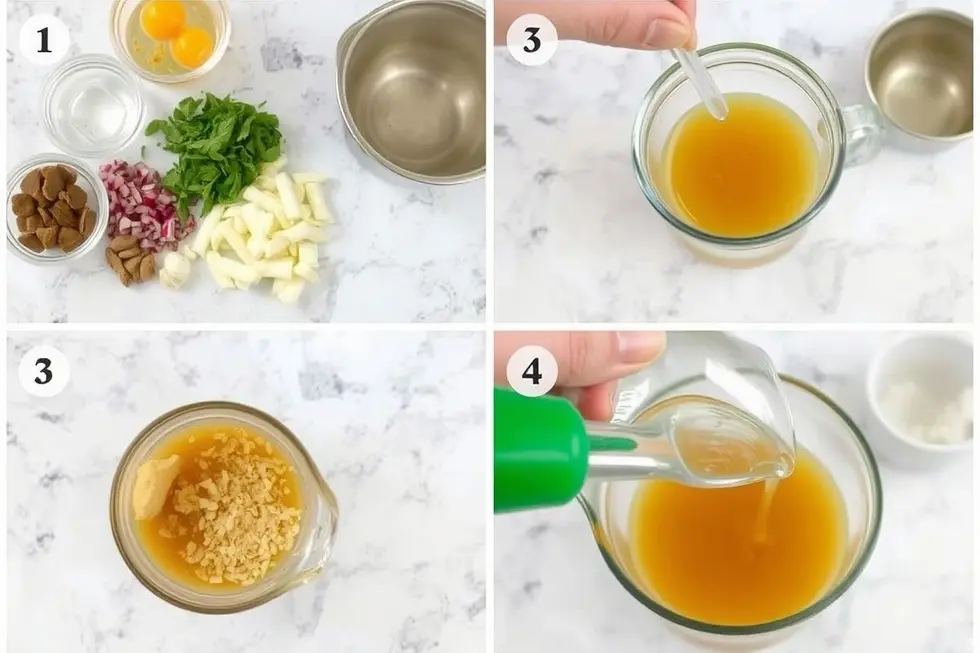 1

3

3

4